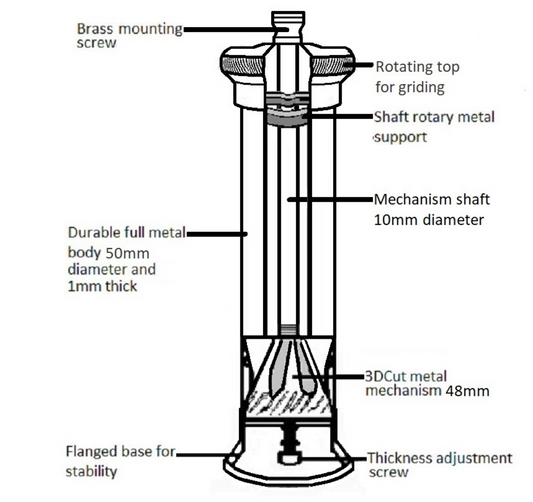 Brass mounting screw

Rotating top for griding

Shaft rotary metal support

Mechanism shaft 10mm diameter

Durable full metal body 50mm diameter and 1mm thick

3DCut metal mechanism 48mm

Flanged base for stability

Thickness adjustment screw